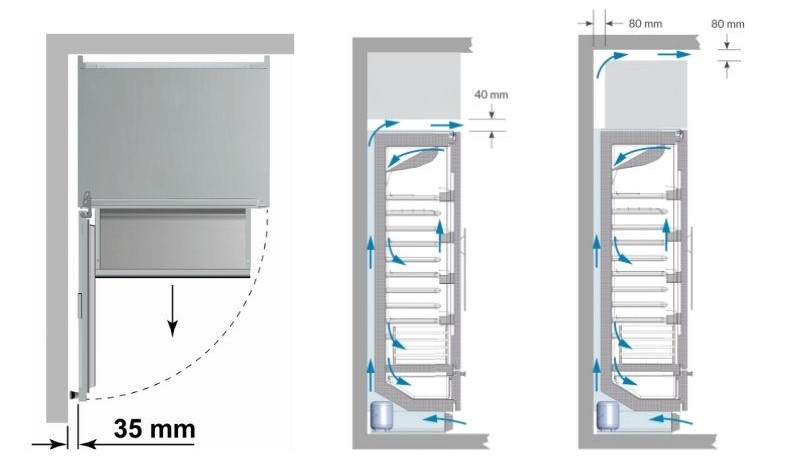 35 mm

40 mm

80 mm

80 mm